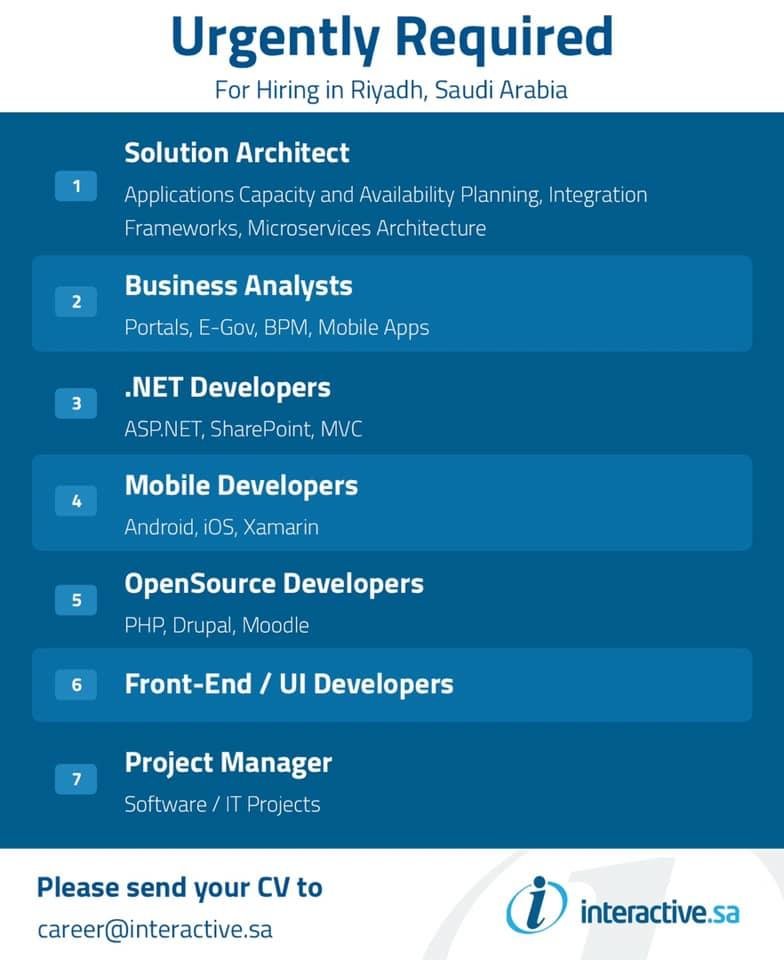 Urgently Required

For Hiring in Riyadh, Saudi Arabia

1
Solution Architect
Applications Capacity and Availability Planning, Integration Frameworks, Microservices Architecture

2
Business Analysts
Portals, E-Gov, BPM, Mobile Apps

3
.NET Developers
ASP.NET, SharePoint, MVC

4
Mobile Developers
Android, iOS, Xamarin

5
OpenSource Developers
PHP, Drupal, Moodle

6
Front-End / UI Developers

7
Project Manager
Software / IT Projects

Please send your CV to
career@interactive.sa

interactive.sa